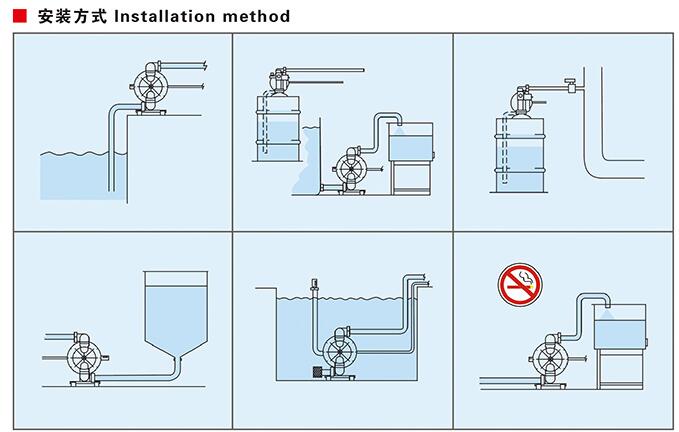 安装方式 Installation method